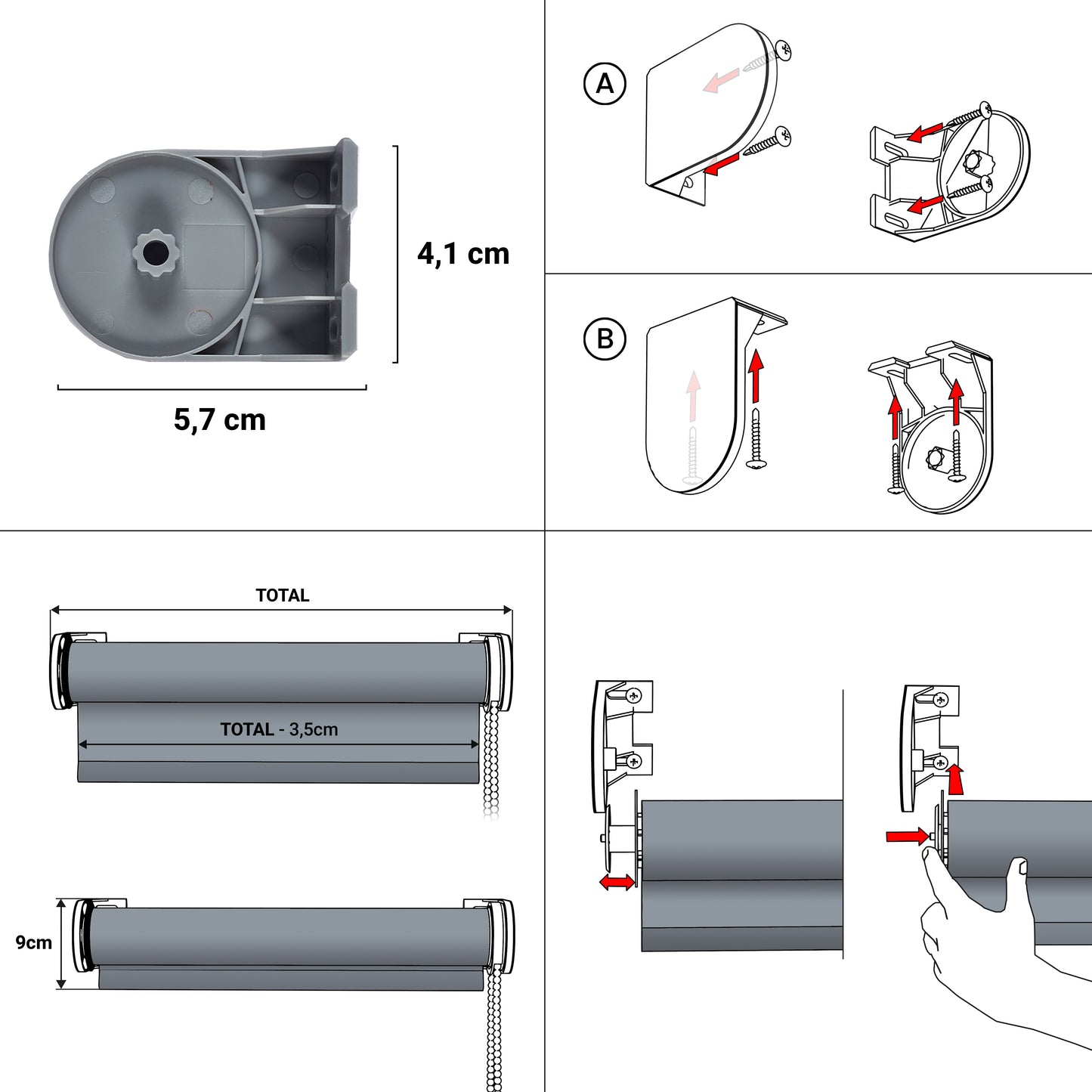 4,1 cm

5,7 cm

A

B

TOTAL

TOTAL - 3,5cm

9cm