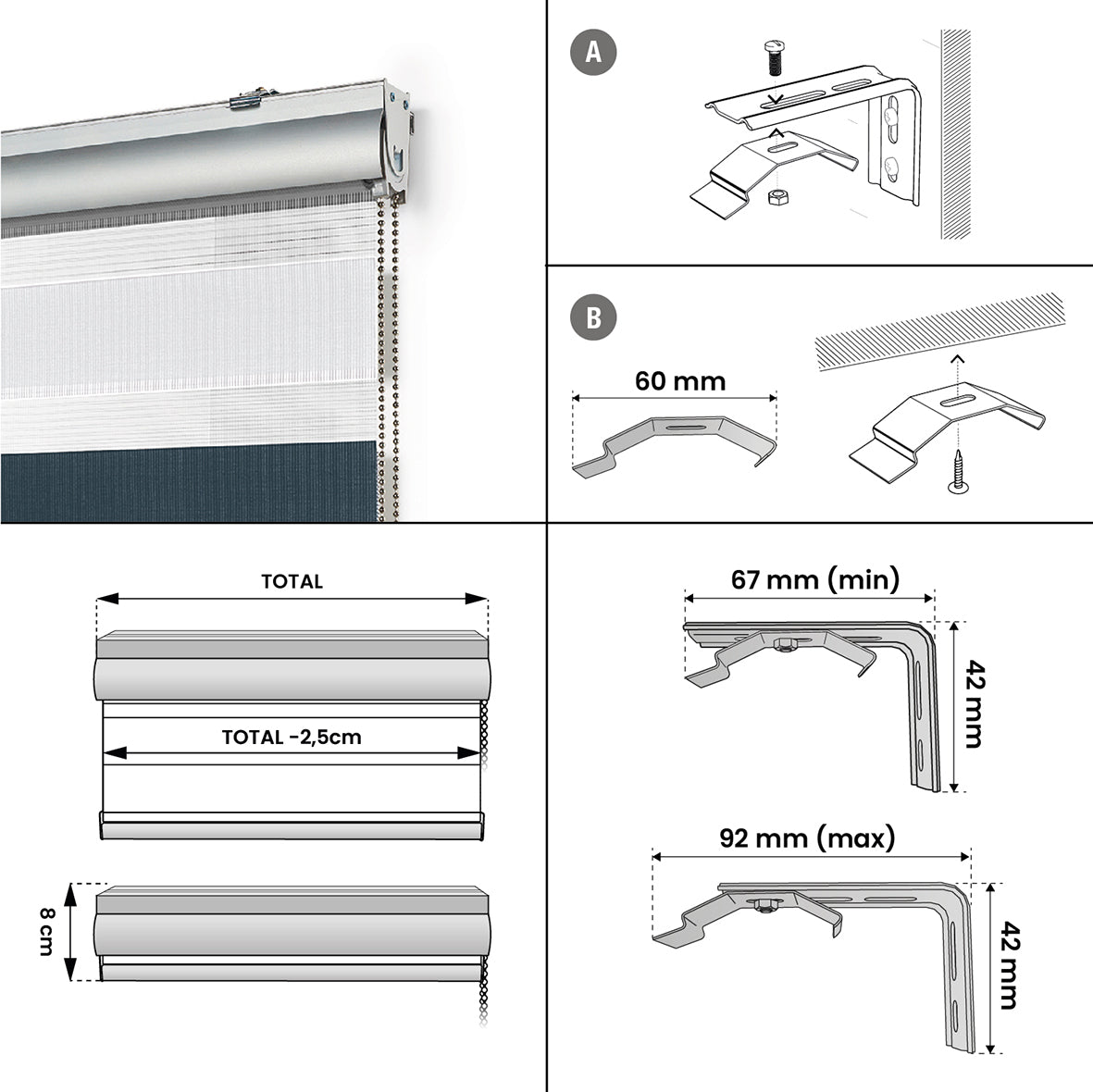 A

B

60 mm

TOTAL

TOTAL -2,5cm

8 cm

67 mm (min)

42 mm

92 mm (max)

42 mm