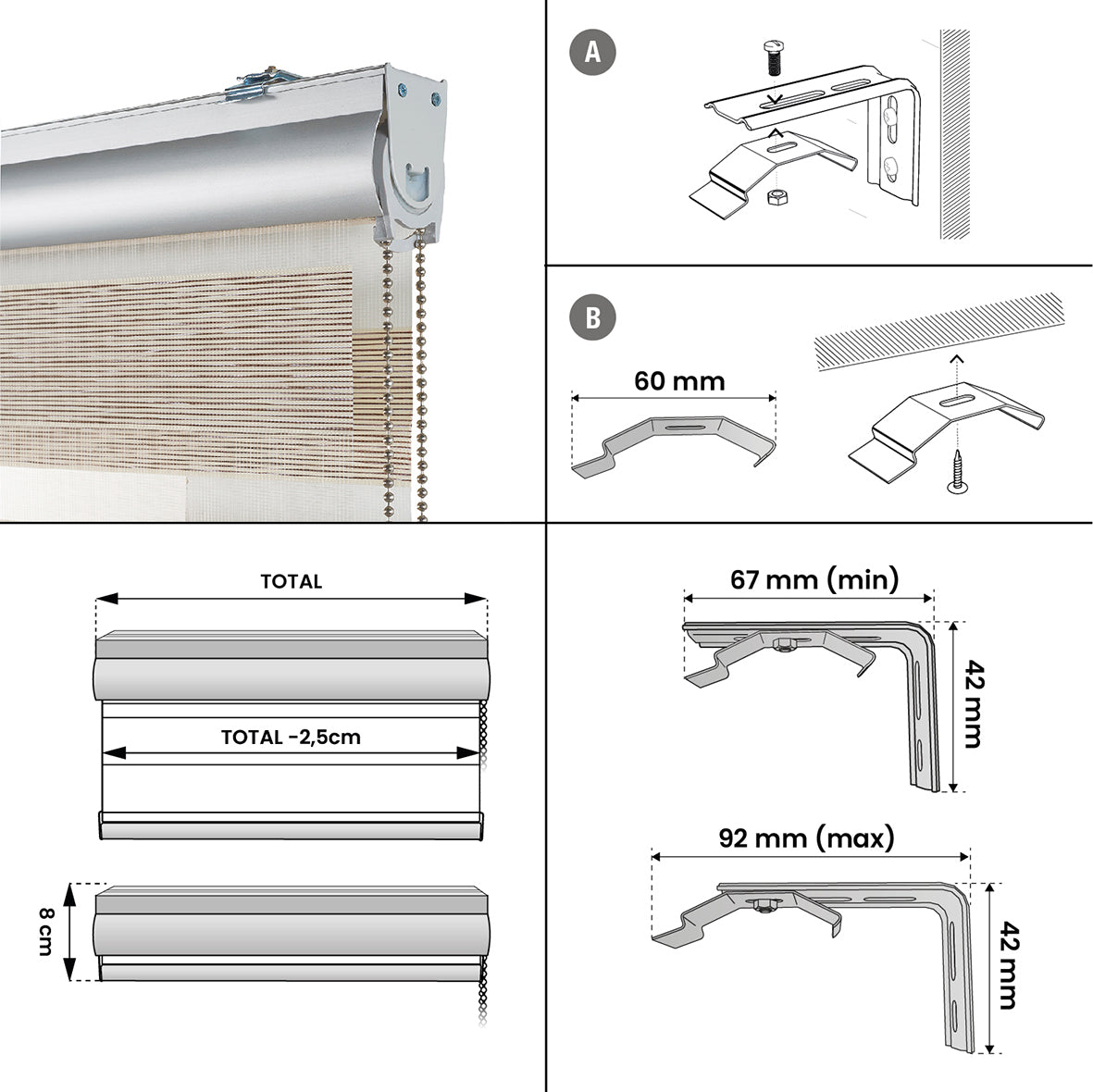 A

B

60 mm

TOTAL

TOTAL -2,5cm

8 cm

67 mm (min)

42 mm

92 mm (max)

42 mm