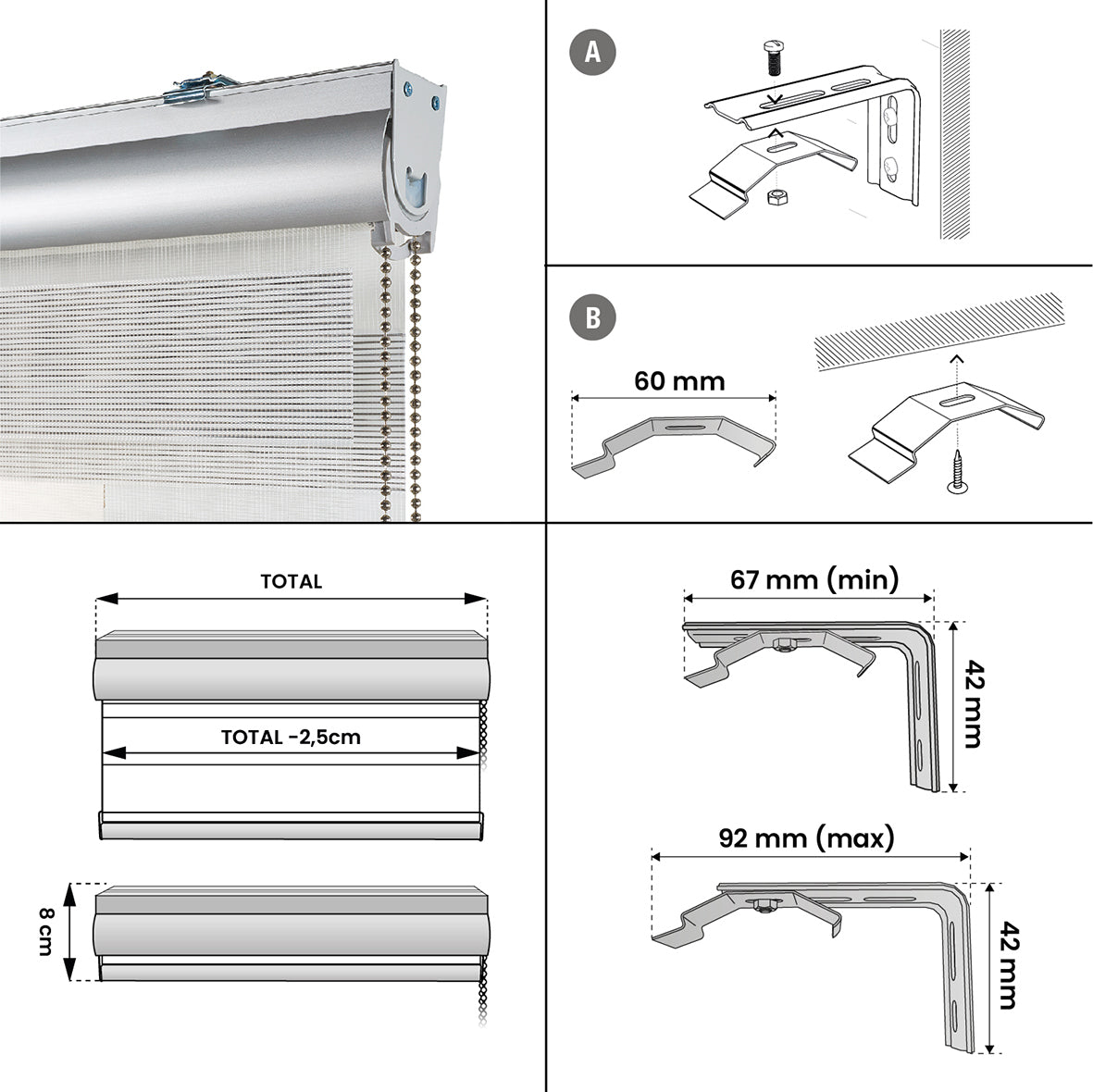 A

B

60 mm

TOTAL

TOTAL -2,5cm

8 cm

67 mm (min)

42 mm

92 mm (max)

42 mm